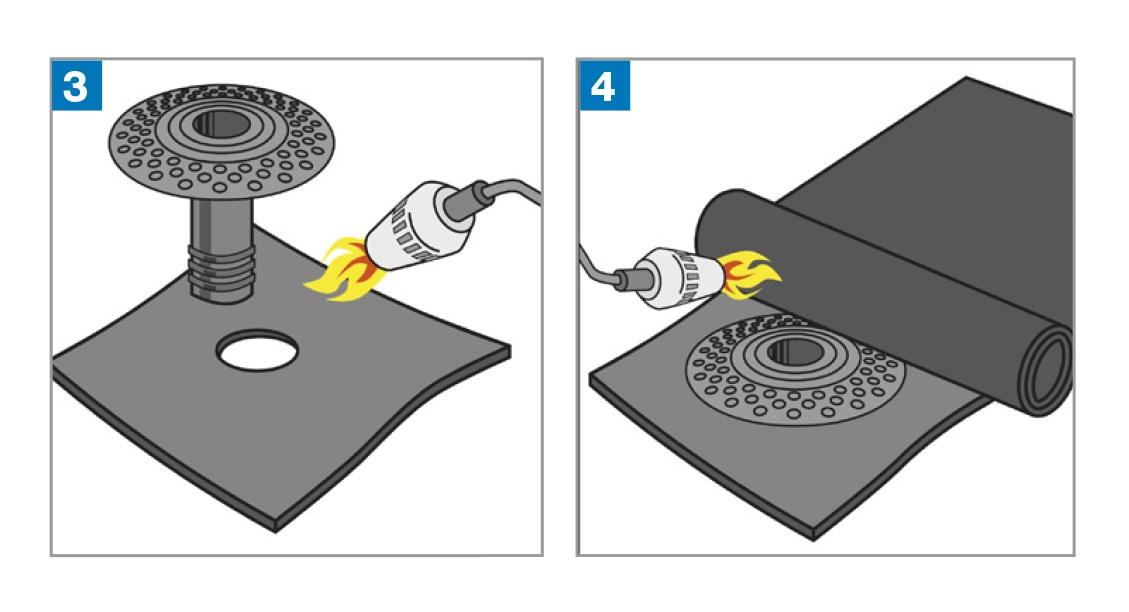 3

4