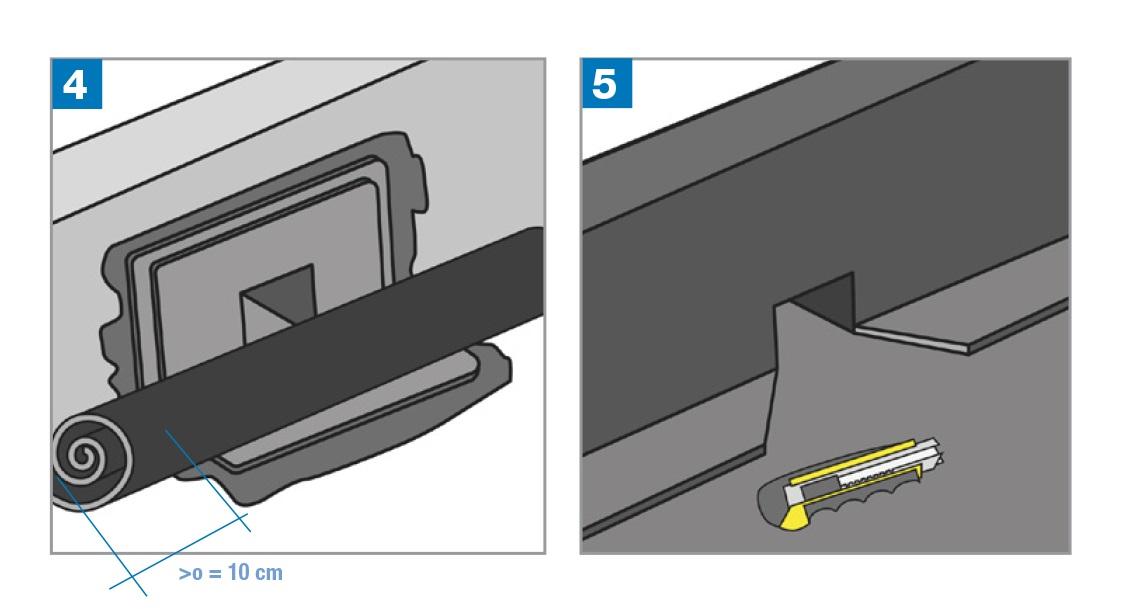 4

>o = 10 cm

5